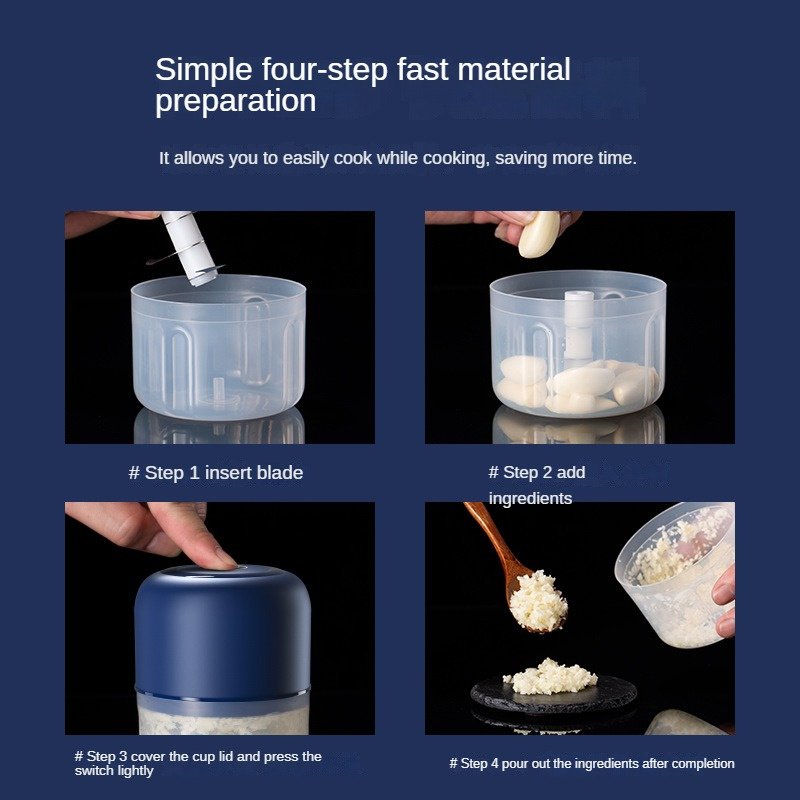 Simple four-step fast material preparation

It allows you to easily cook while cooking, saving more time.

# Step 1 insert blade

# Step 2 add ingredients

# Step 3 cover the cup lid and press the switch lightly

# Step 4 pour out the ingredients after completion