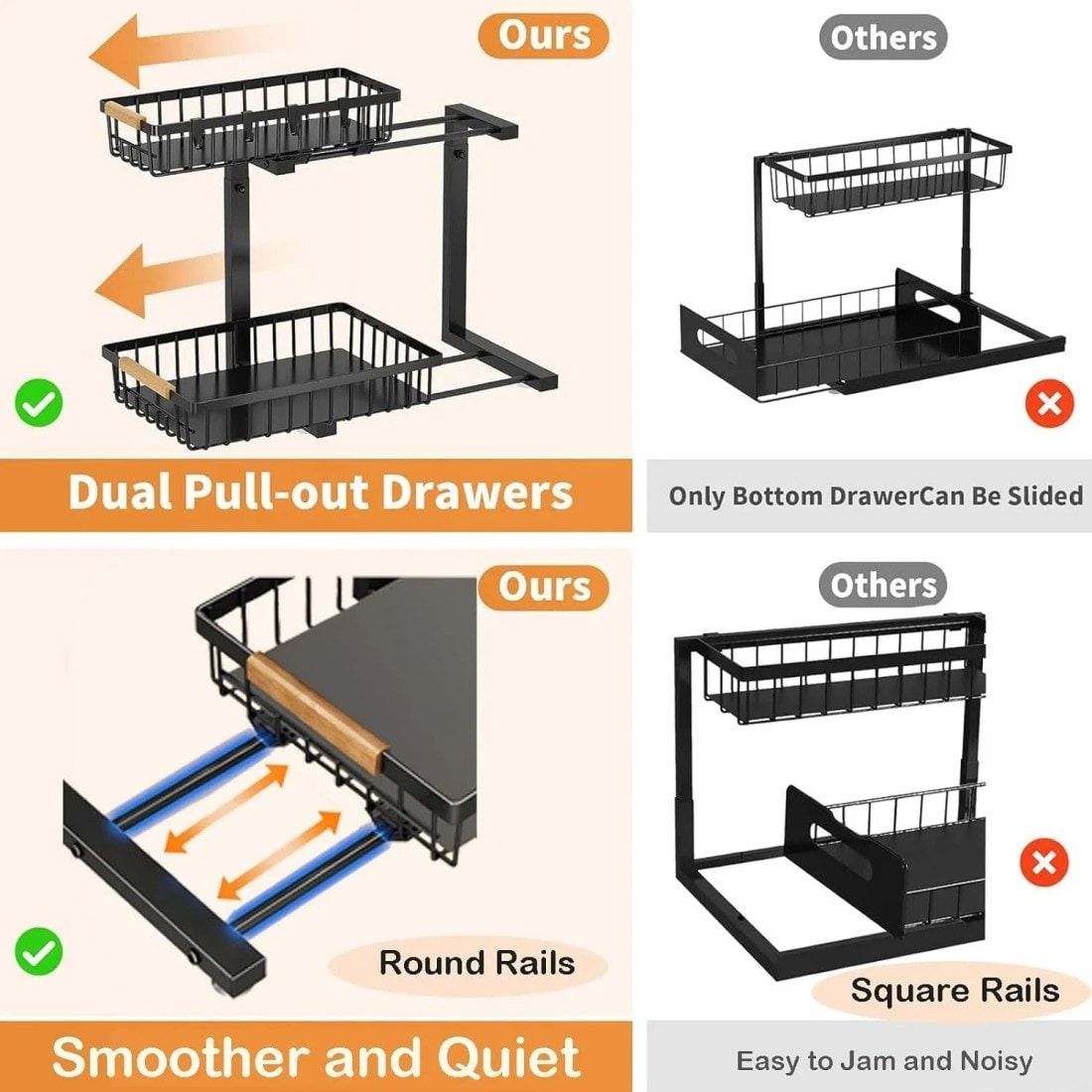 Ours

Others

Dual Pull-out Drawers

Only Bottom DrawerCan Be Slided

Ours

Others

Round Rails

Square Rails

Smoother and Quiet

Easy to Jam and Noisy